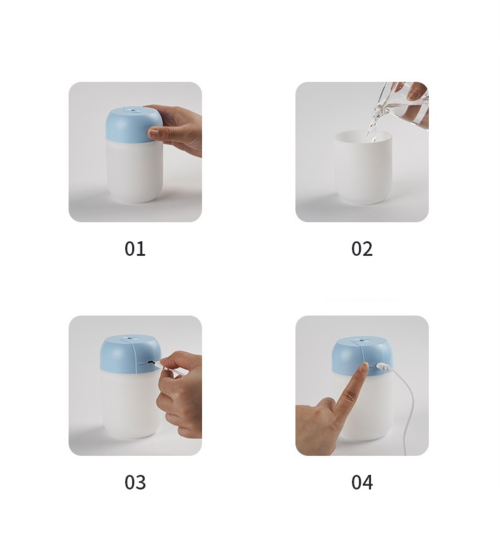 01

02

03

04